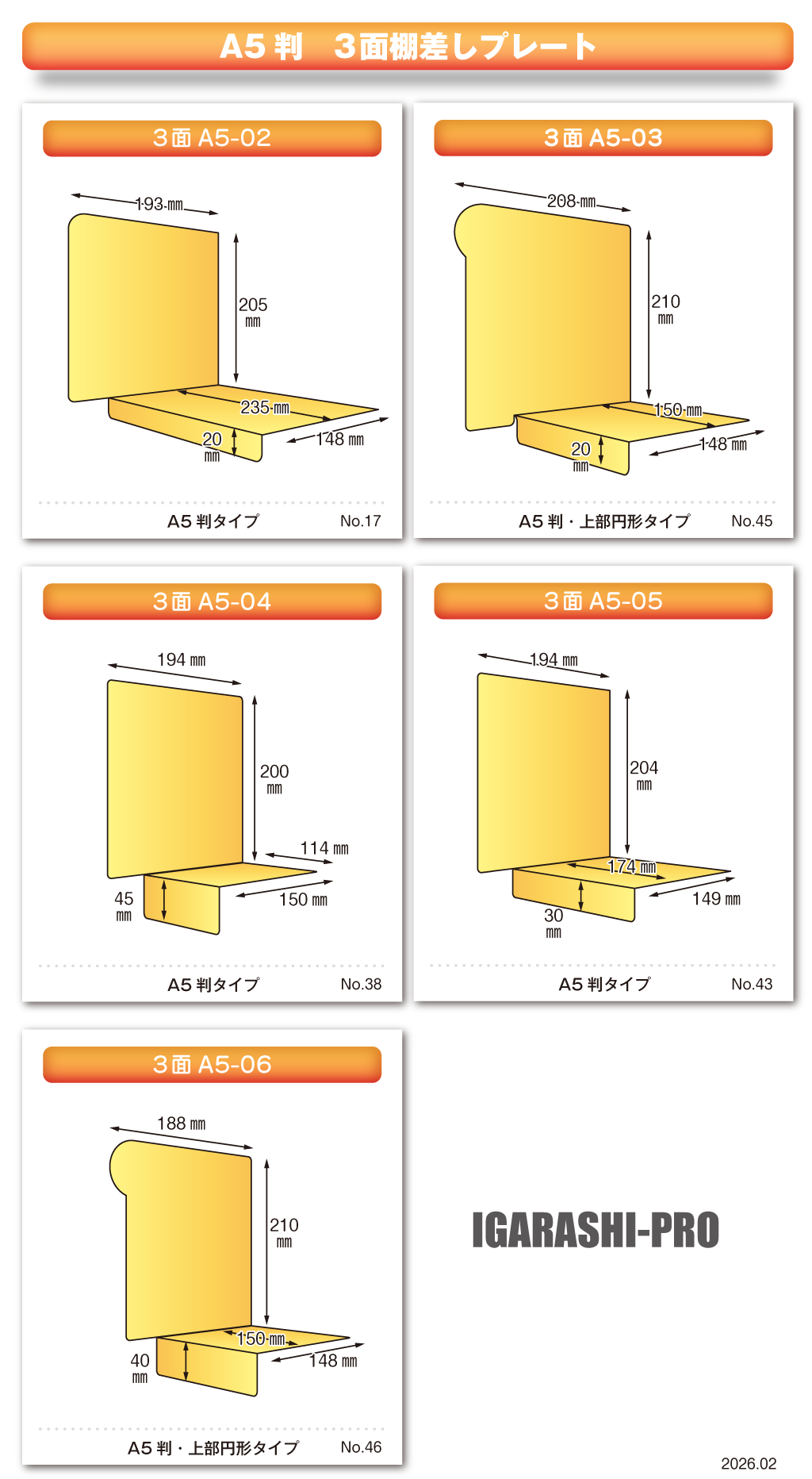 A5 判　3面棚差しプレート

3面 A5-02

193 mm

205 mm

235 mm

20 mm

148 mm

A5 判タイプ

No.17

3面 A5-03

208 mm

210 mm

150 mm

20 mm

148 mm

A5 判・上部円形タイプ

No.45

3面 A5-04

194 mm

200 mm

114 mm

45 mm

150 mm

A5 判タイプ

No.38

3面 A5-05

194 mm

204 mm

174 mm

30 mm

149 mm

A5 判タイプ

No.43

3面 A5-06

188 mm

210 mm

150 mm

40 mm

148 mm

A5 判・上部円形タイプ

No.46

IGARASHI-PRO

2026.02